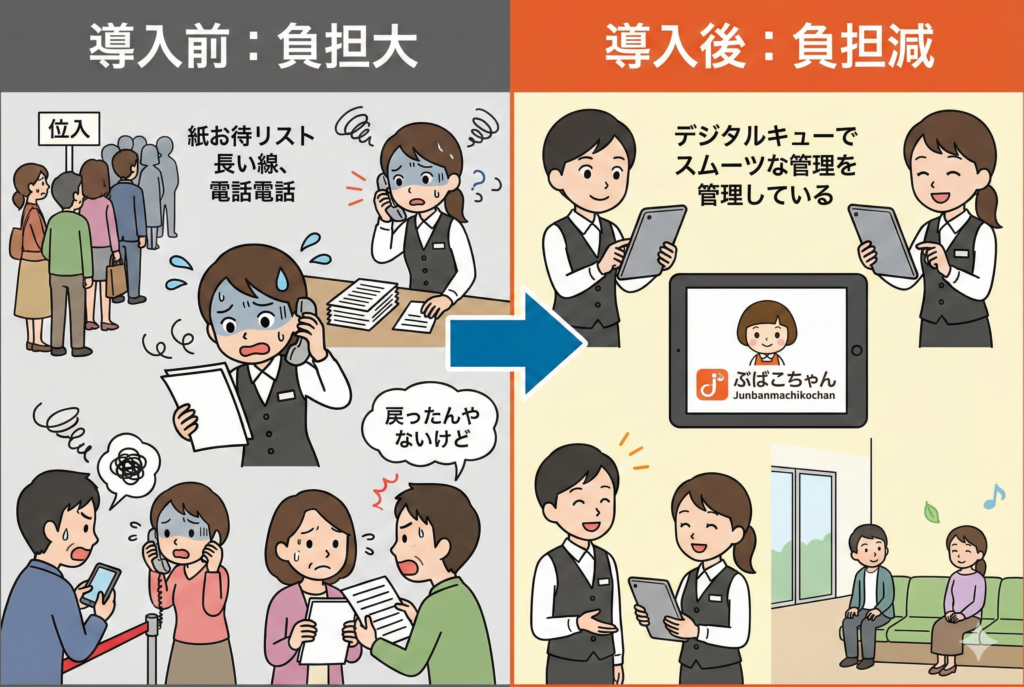 導入前：負担大

位入

紙お待リスト
長い線、
電話電話

戻ったんや
ないけど

導入後：負担減

デジタルキューで
スムーツな管理を
管理している

ぶばこちゃん
Junbanmachikochan